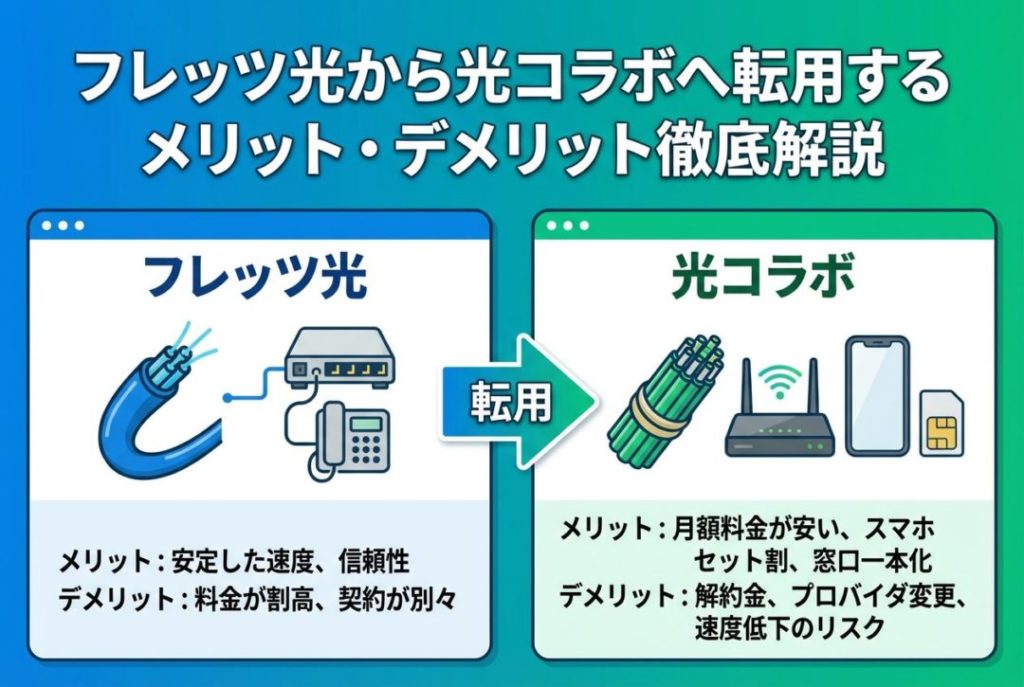 フレッツ光から光コラボへ転用する
メリット・デメリット徹底解説

フレッツ光

メリット：安定した速度、信頼性
デメリット：料金が割高、契約が別々

転用

光コラボ

メリット：月額料金が安い、スマホセット割、窓口一本化
デメリット：解約金、プロバイダ変更、速度低下のリスク